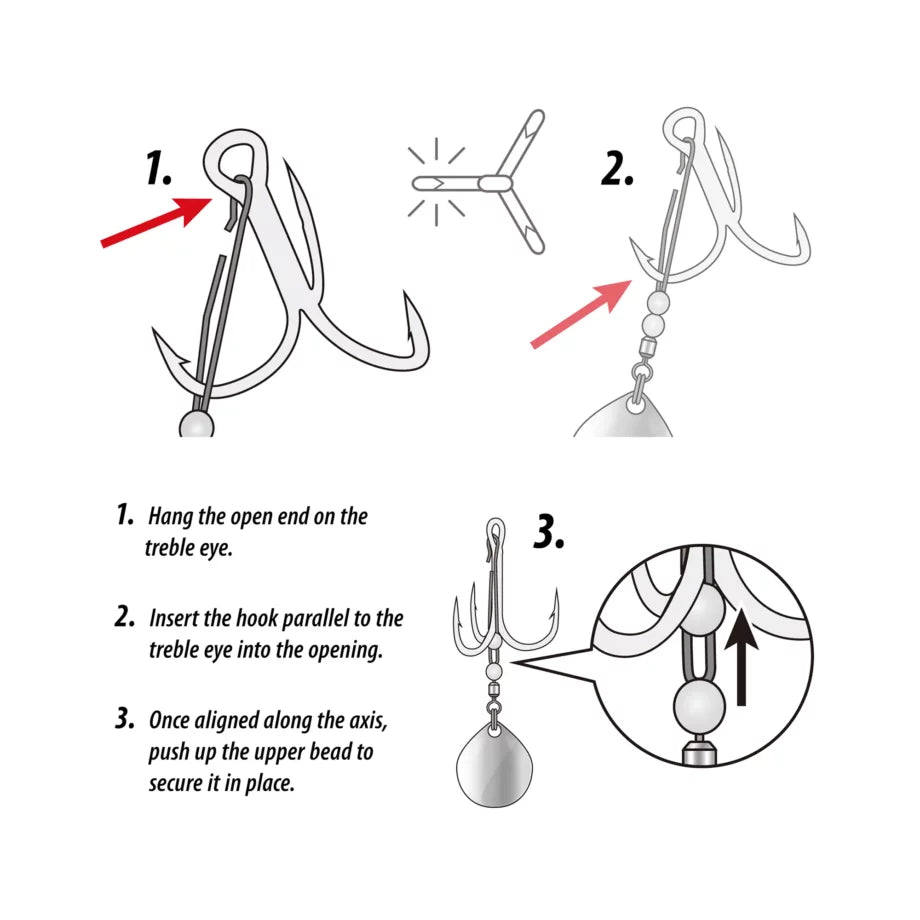 1.

2.

1. Hang the open end on the treble eye.

2. Insert the hook parallel to the treble eye into the opening.

3. Once aligned along the axis, push up the upper bead to secure it in place.

3.