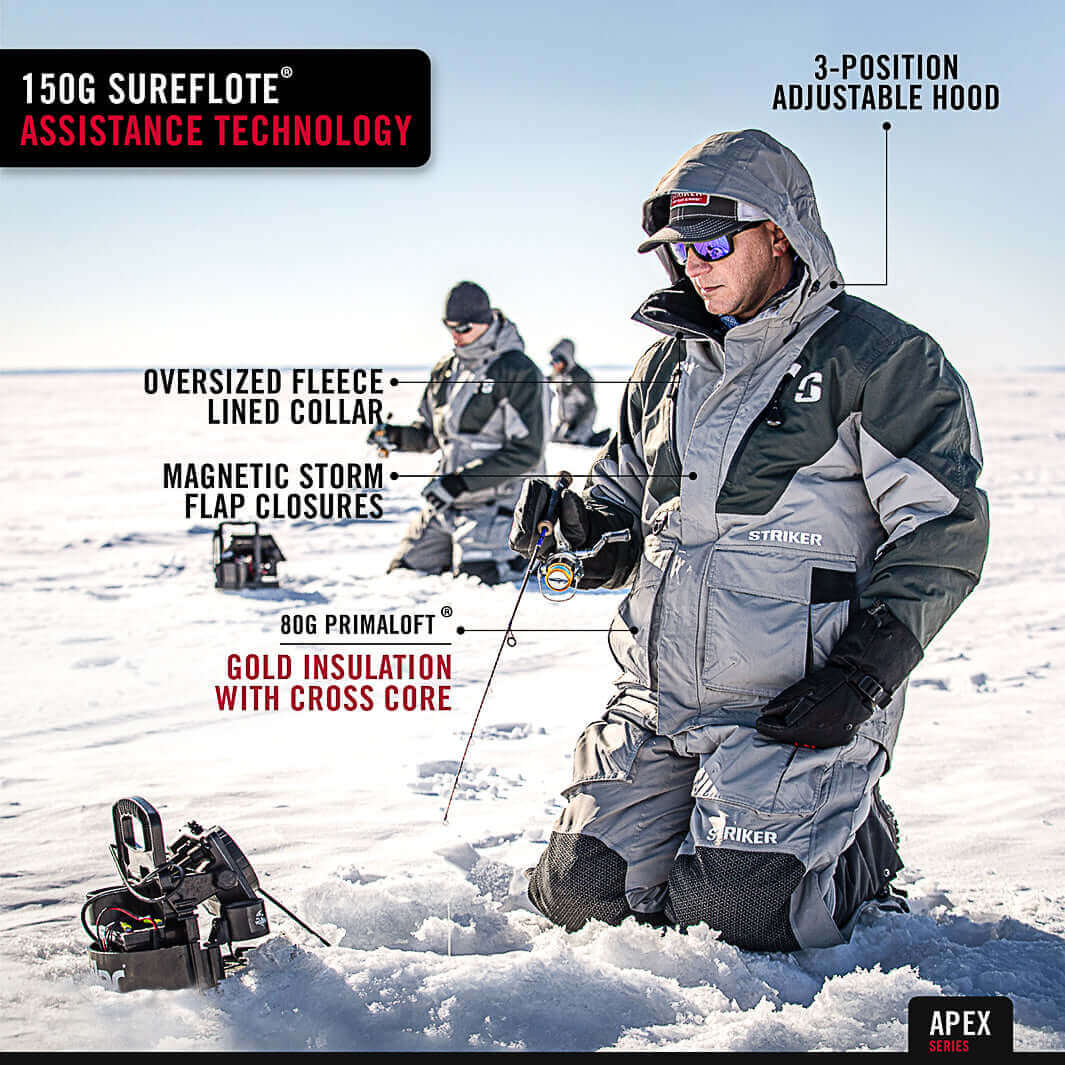 150G SUREFLOTE®
ASSISTANCE TECHNOLOGY

3-POSITION ADJUSTABLE HOOD

OVERSIZED FLEECE LINED COLLAR

MAGNETIC STORM FLAP CLOSURES

80G PRIMALOFT®

GOLD INSULATION WITH CROSS CORE

STRIKER

STRIKER

APEX
SERIES